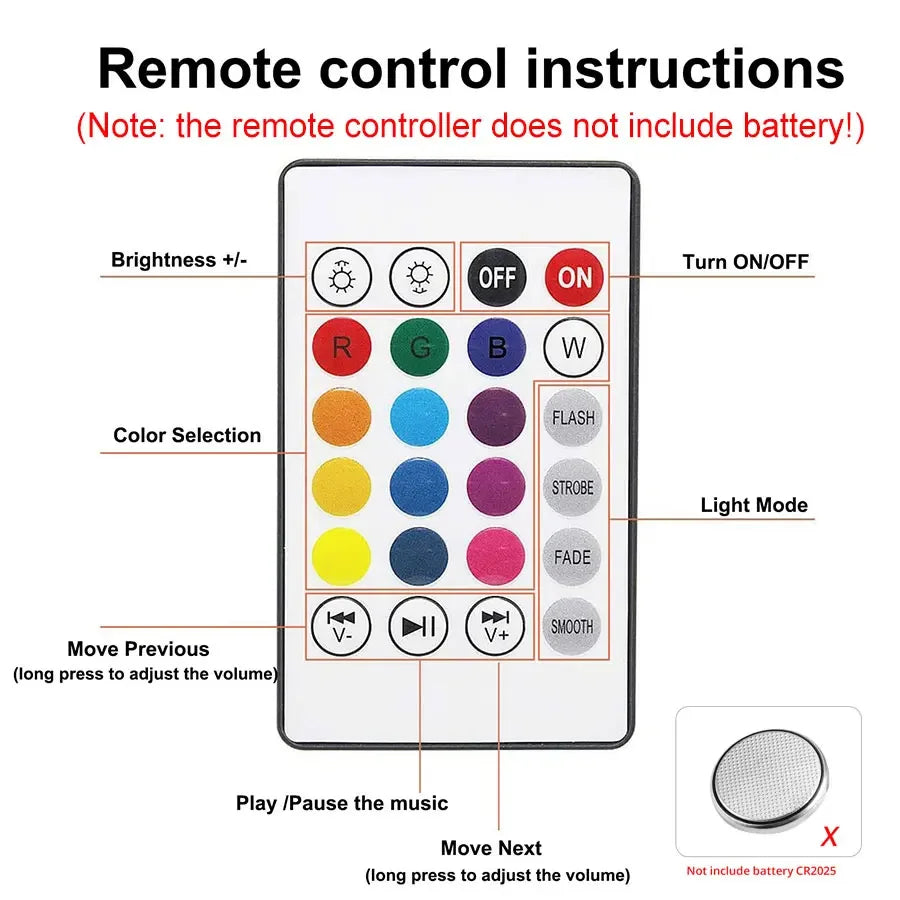 Remote control instructions

(Note: the remote controller does not include battery!)

Brightness +/-

OFF ON

Turn ON/OFF

R G B W

Color Selection

FLASH

STROBE

FADE

SMOOTH

Light Mode

V- V+

Move Previous
(long press to adjust the volume)

Play /Pause the music

Move Next
(long press to adjust the volume)

X

Not include battery CR2025